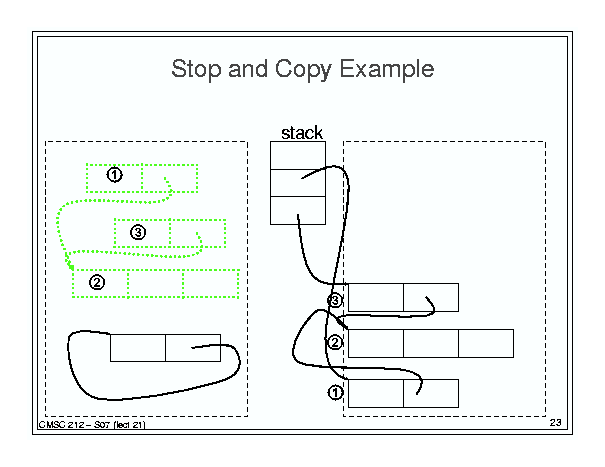 Stop and Copy Example

stack

①
③
②

③
②
①

CMSC 212 – S07 (lect 21)

23